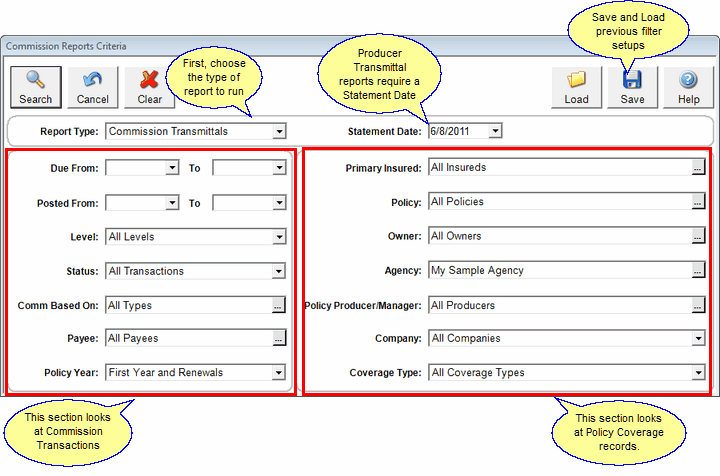 Save and Load previous filter setups

Commission Reports Criteria

Search
Cancel
Clear

First, choose the type of report to run

Producer Transmittal reports require a Statement Date

Load
Save
Help

Report Type: Commission Transmittals

Statement Date: 6/8/2011

Due From: To

Posted From: To

Level: All Levels

Status: All Transactions

Comm Based On: All Types ...

Payee: All Payees ...

Policy Year: First Year and Renewals

Primary Insured: All Insureds ...

Policy: All Policies ...

Owner: All Owners ...

Agency: My Sample Agency ...

Policy Producer/Manager: All Producers ...

Company: All Companies

Coverage Type: All Coverage Types

This section looks at Commission Transactions

This section looks at Policy Coverage records.